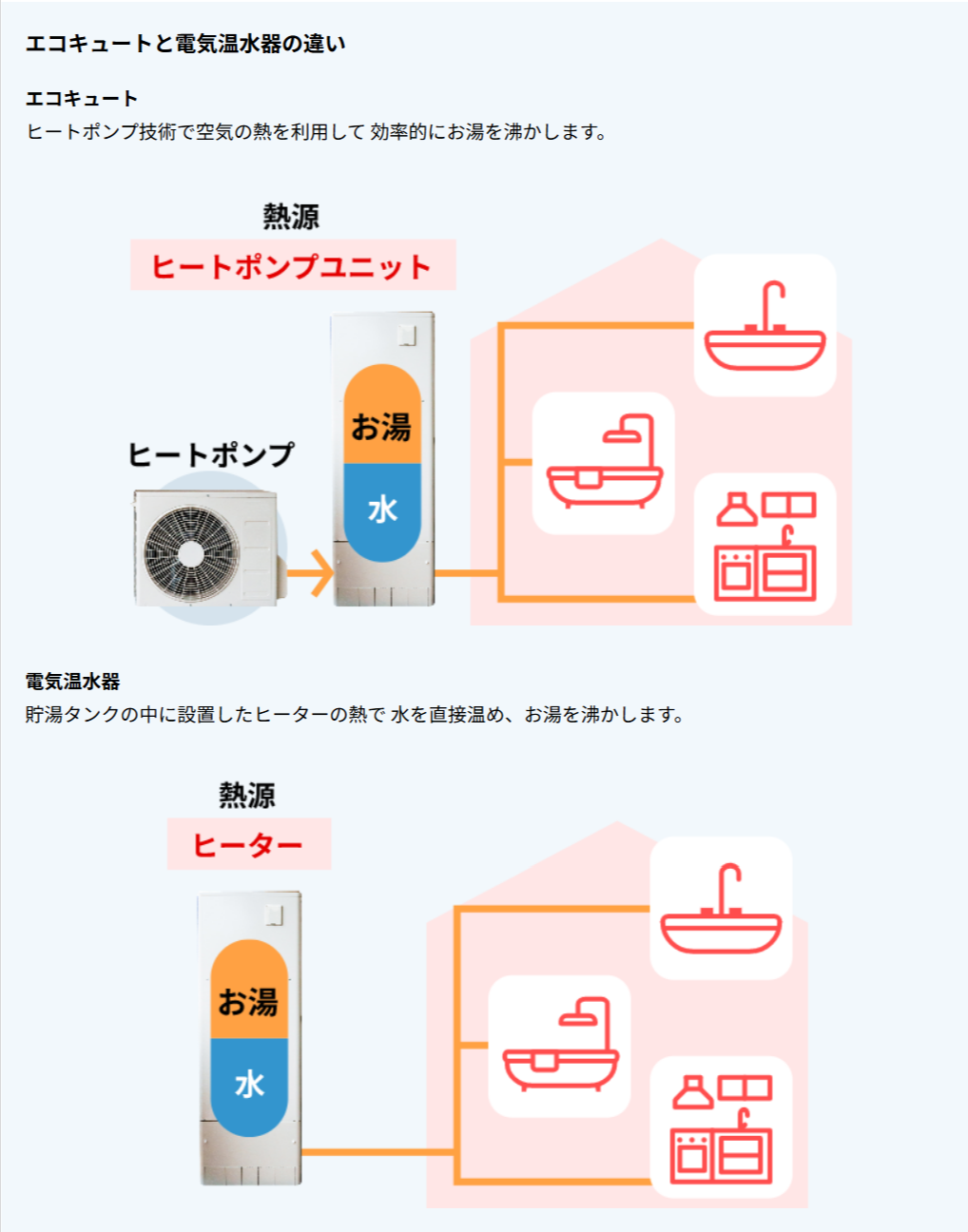 エコキュートと電気温水器の違い

エコキュート
ヒートポンプ技術で空気の熱を利用して 効率的にお湯を沸かします。

熱源
ヒートポンプユニット
ヒートポンプ
お湯
水

電気温水器
貯湯タンクの中に設置したヒーターの熱で 水を直接温め、お湯を沸かします。

熱源
ヒーター
お湯
水